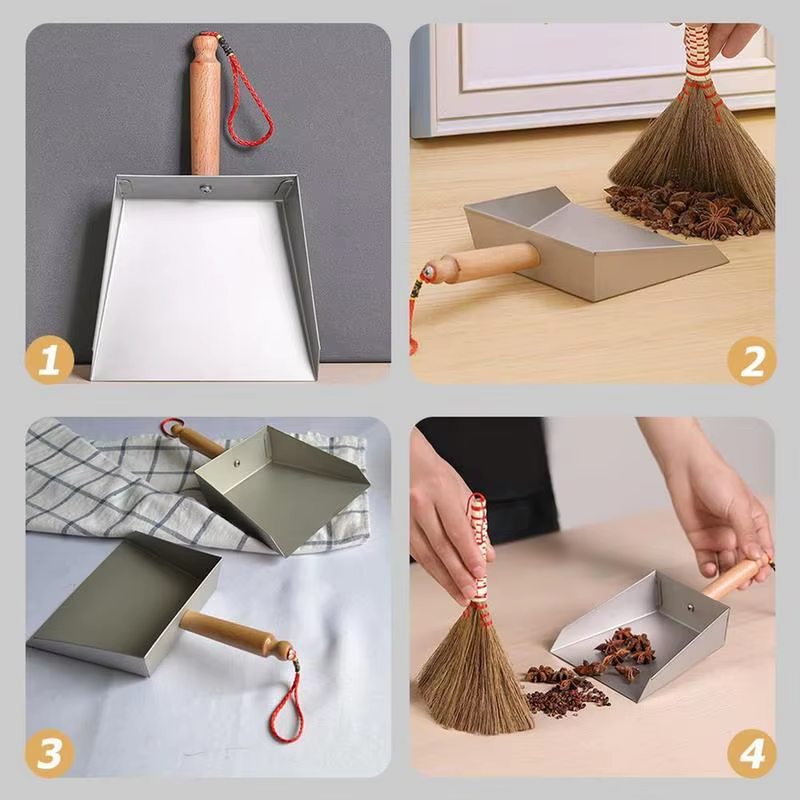 1

2

3

4