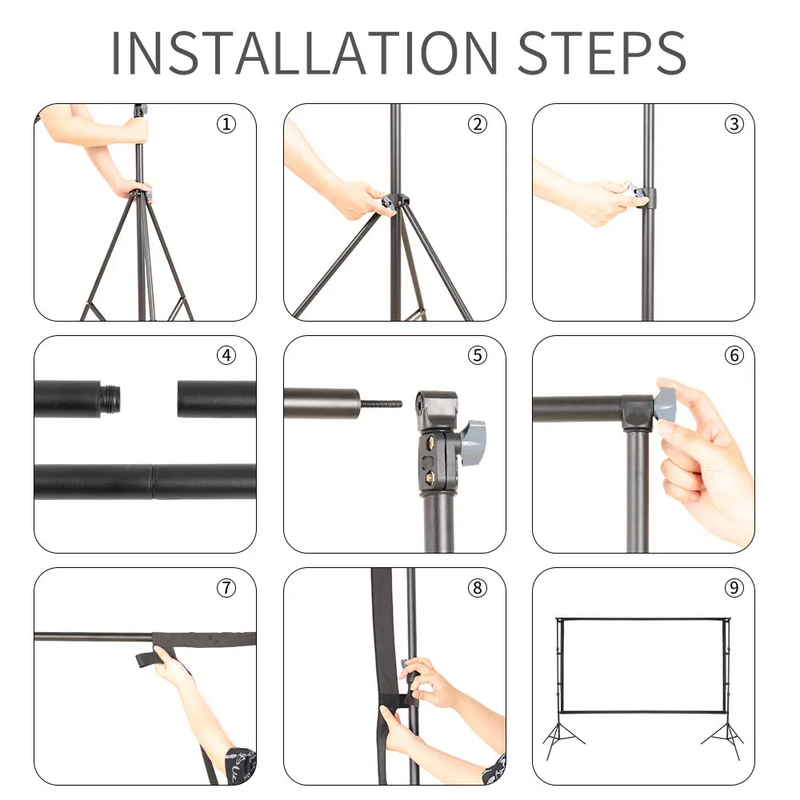 INSTALLATION STEPS

①

②

③

④

⑤

⑥

⑦

⑧

⑨