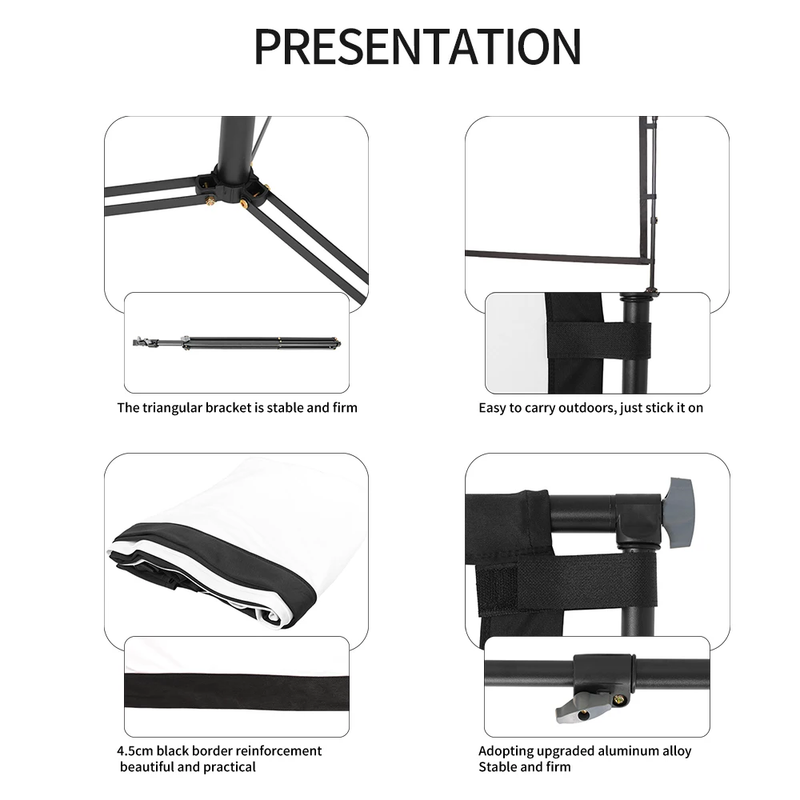 PRESENTATION

The triangular bracket is stable and firm

Easy to carry outdoors, just stick it on

4.5cm black border reinforcement beautiful and practical

Adopting upgraded aluminum alloy Stable and firm