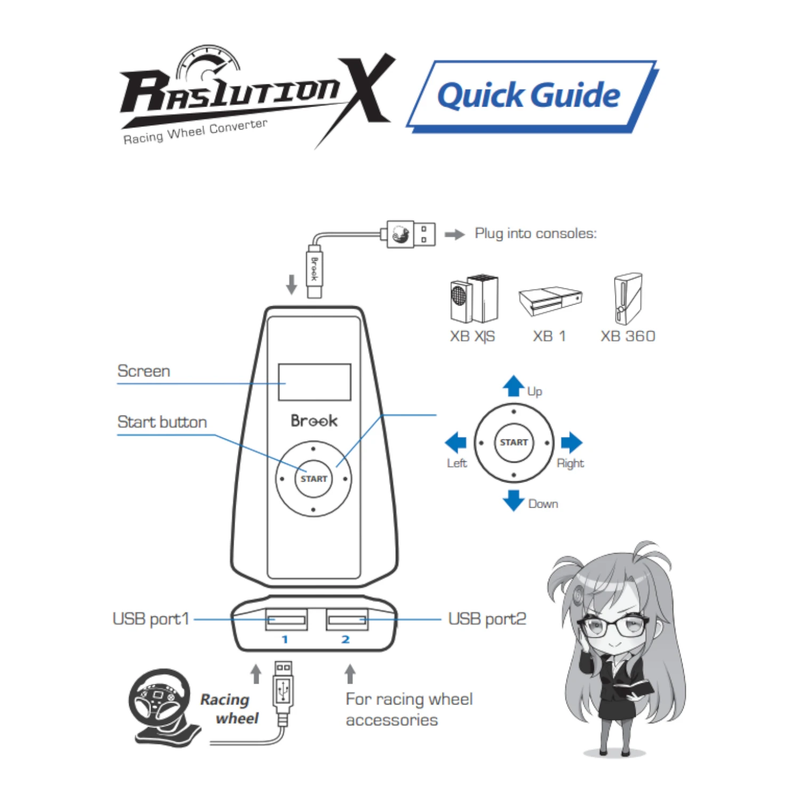 RASLUTION X
Racing Wheel Converter

Quick Guide

Brook

Plug into consoles:

XB X|S
XB 1
XB 360

Screen

Brook

Start button

START

Up
Left
START
Right
Down

USB port1
1
2
USB port2

Racing wheel

For racing wheel accessories