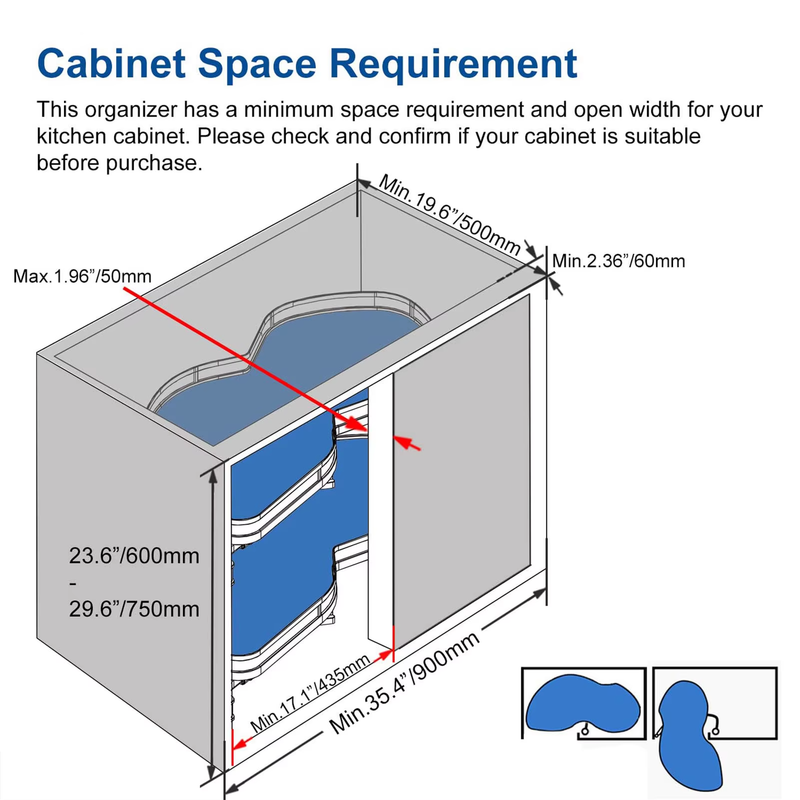 Cabinet Space Requirement

This organizer has a minimum space requirement and open width for your kitchen cabinet. Please check and confirm if your cabinet is suitable before purchase.

Min.19.6”/500mm

Min.2.36”/60mm

Max.1.96”/50mm

23.6”/600mm
-
29.6”/750mm

Min.17.1”/435mm

Min.35.4”/900mm