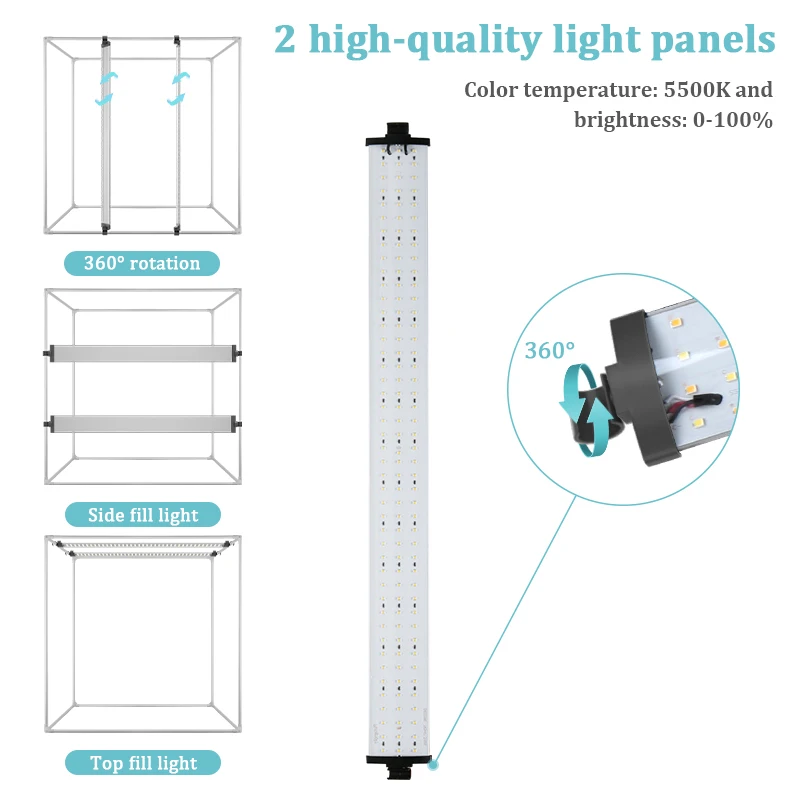 2 high-quality light panels

Color temperature: 5500K and brightness: 0-100%

360° rotation

Side fill light

Top fill light

360°