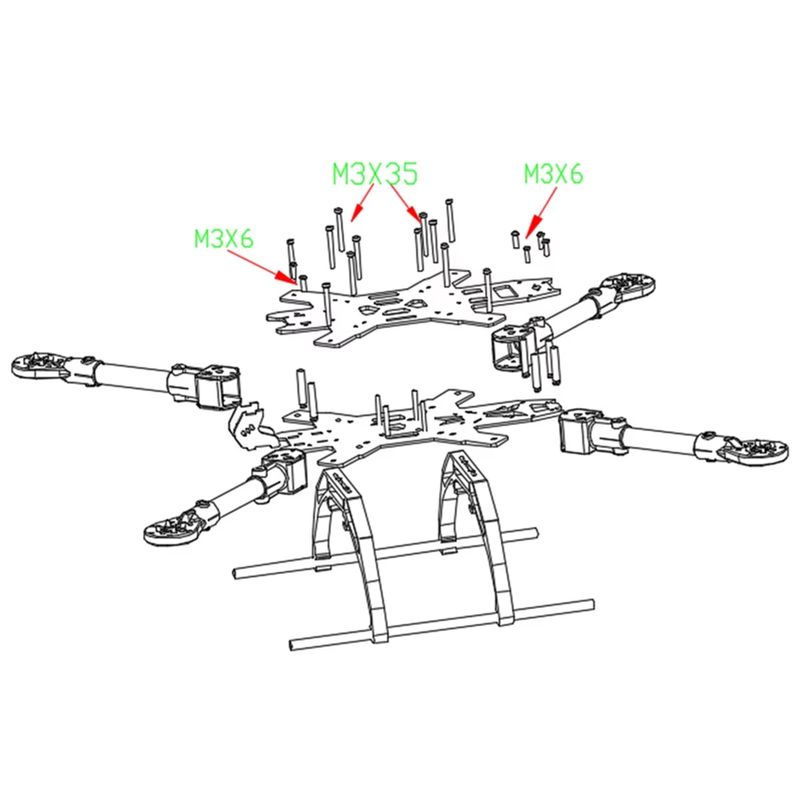 M3X35
M3X6
M3X6