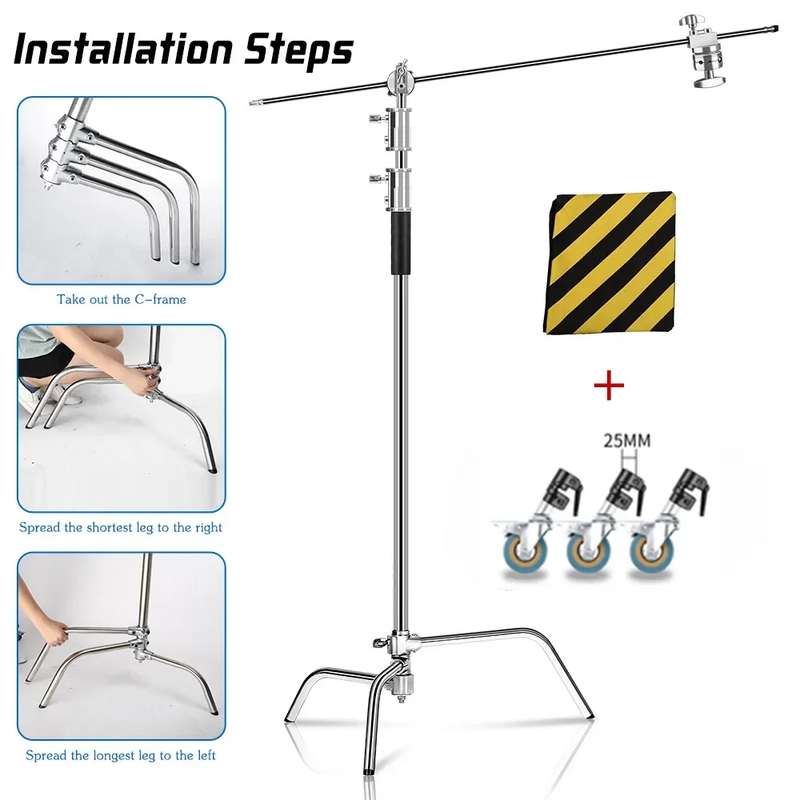 Installation Steps

Take out the C-frame

Spread the shortest leg to the right

Spread the longest leg to the left

+

25MM