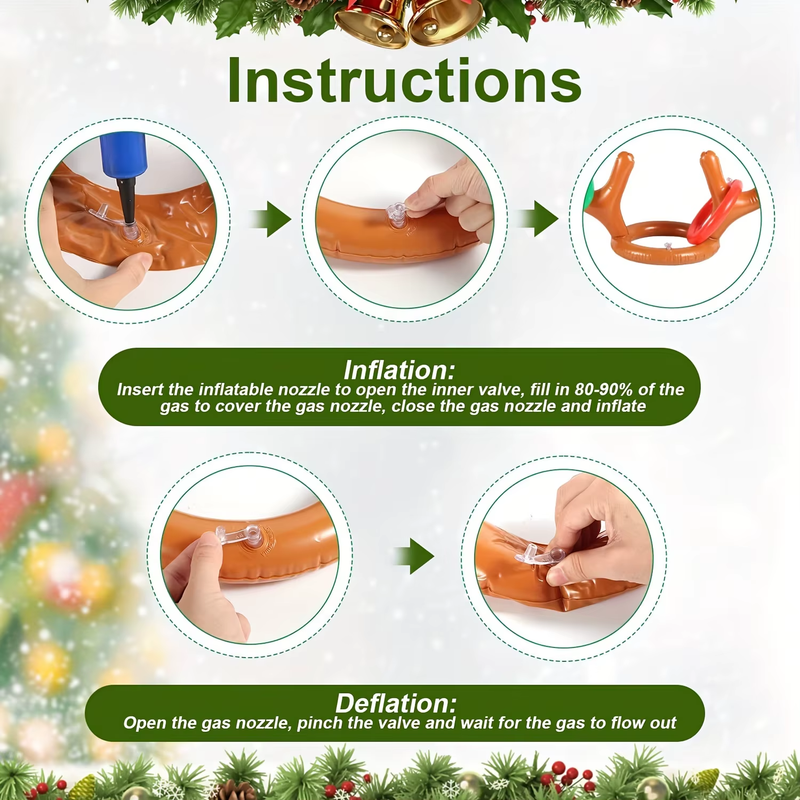 Instructions

Inflation:
Insert the inflatable nozzle to open the inner valve, fill in 80-90% of the gas to cover the gas nozzle, close the gas nozzle and inflate

Deflation:
Open the gas nozzle, pinch the valve and wait for the gas to flow out