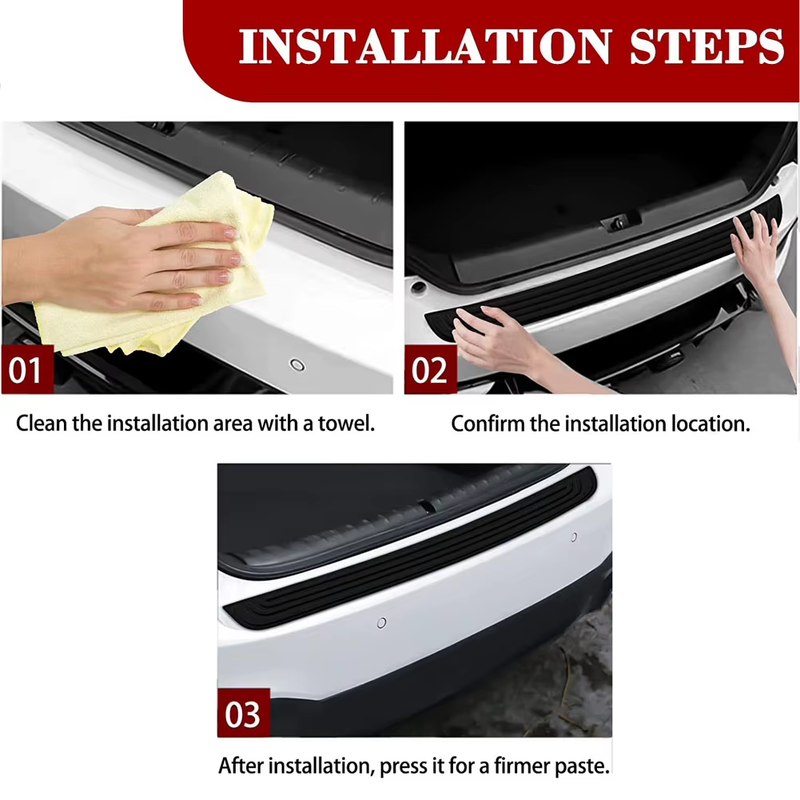 INSTALLATION STEPS

01

Clean the installation area with a towel.

02

Confirm the installation location.

03

After installation, press it for a firmer paste.