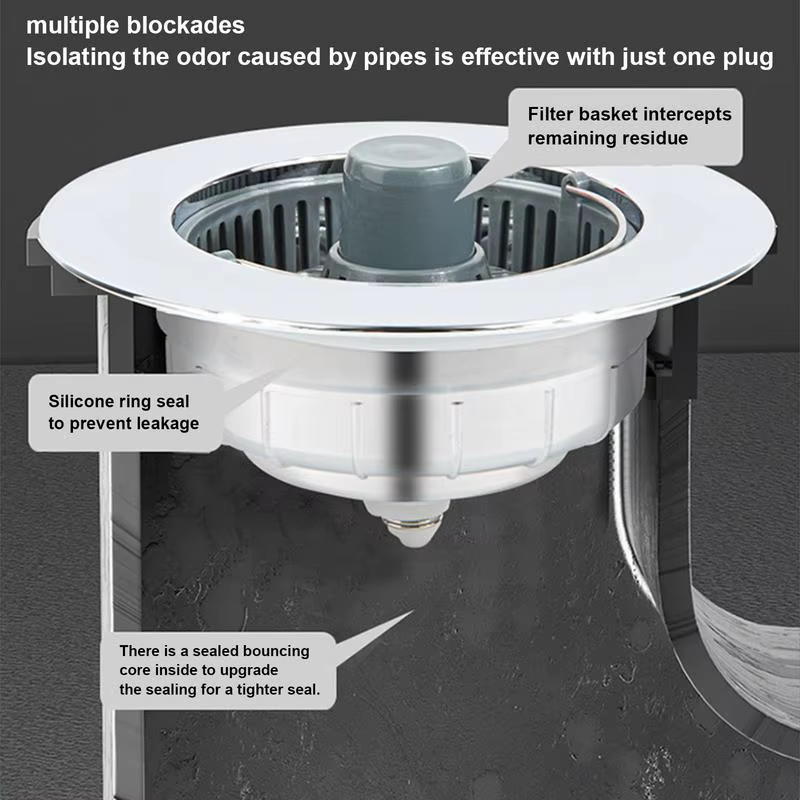 multiple blockades
Isolating the odor caused by pipes is effective with just one plug

Filter basket intercepts remaining residue

Silicone ring seal to prevent leakage

There is a sealed bouncing core inside to upgrade the sealing for a tighter seal.