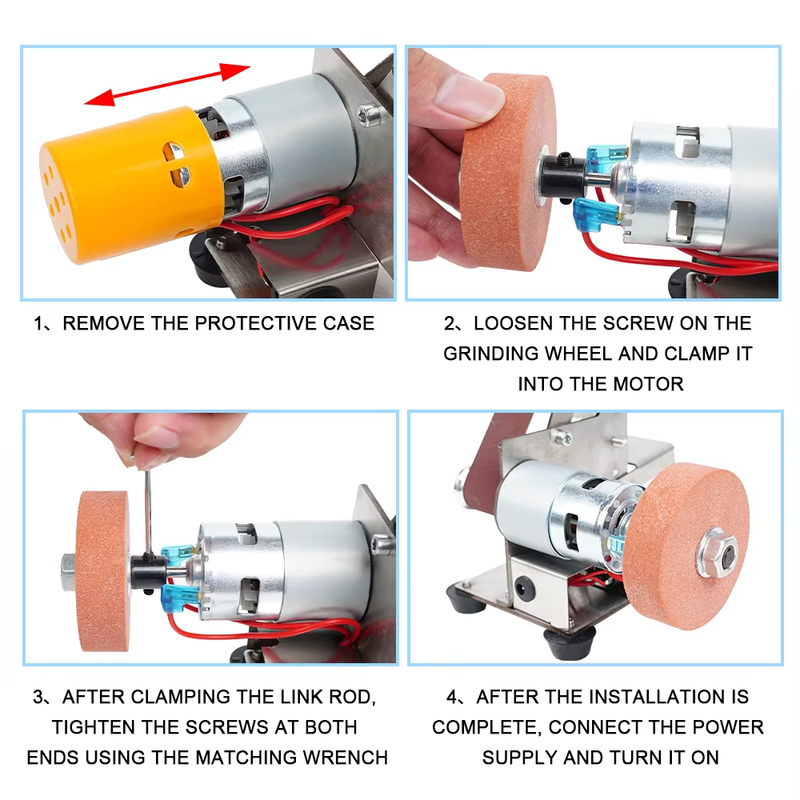 1、REMOVE THE PROTECTIVE CASE

2、LOOSEN THE SCREW ON THE GRINDING WHEEL AND CLAMP IT INTO THE MOTOR

3、AFTER CLAMPING THE LINK ROD, TIGHTEN THE SCREWS AT BOTH ENDS USING THE MATCHING WRENCH

4、AFTER THE INSTALLATION IS COMPLETE, CONNECT THE POWER SUPPLY AND TURN IT ON