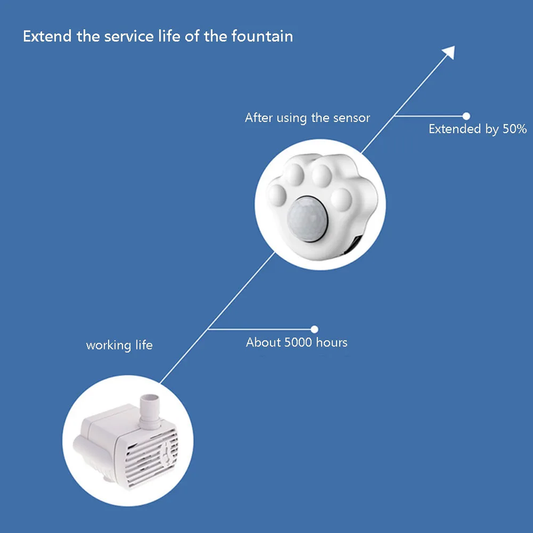 Extend the service life of the fountain

After using the sensor

Extended by 50%

working life

About 5000 hours