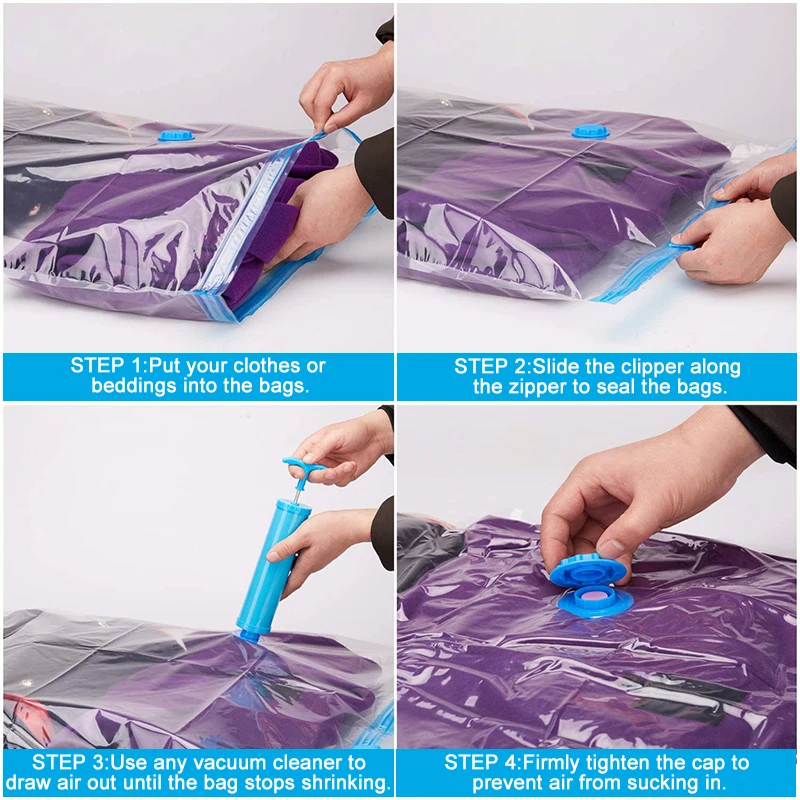 STEP 1:Put your clothes or beddings into the bags.

STEP 2:Slide the clipper along the zipper to seal the bags.

STEP 3:Use any vacuum cleaner to draw air out until the bag stops shrinking.

STEP 4:Firmly tighten the cap to prevent air from sucking in.