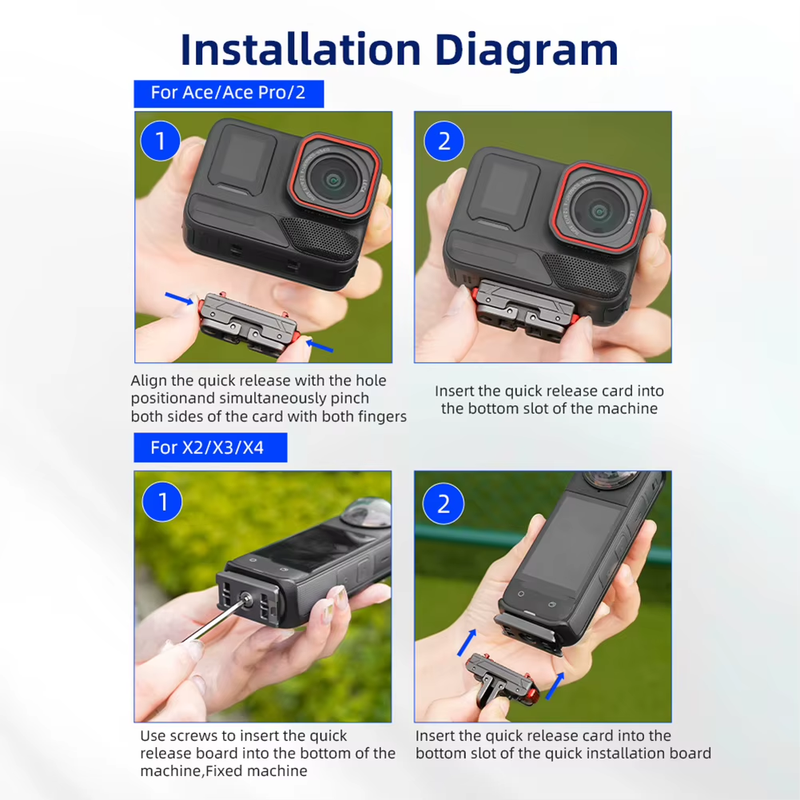 Installation Diagram

For Ace/Ace Pro/2

1

Align the quick release with the hole positionand simultaneously pinch both sides of the card with both fingers

2

Insert the quick release card into the bottom slot of the machine

For X2/X3/X4

1

Use screws to insert the quick release board into the bottom of the machine,Fixed machine

2

Insert the quick release card into the bottom slot of the quick installation board