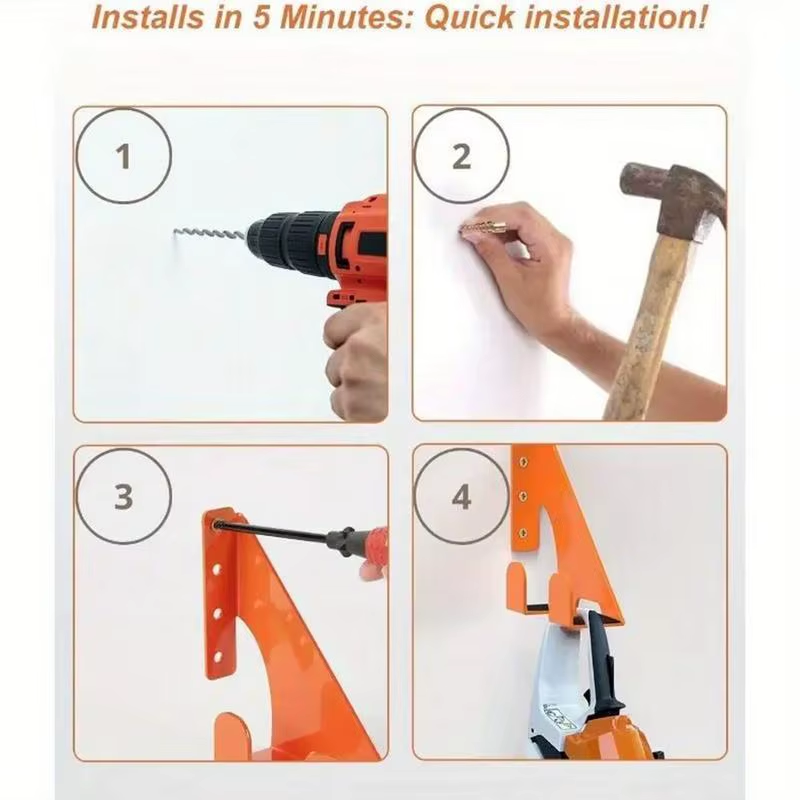 Installs in 5 Minutes: Quick installation!

1

2

3

4