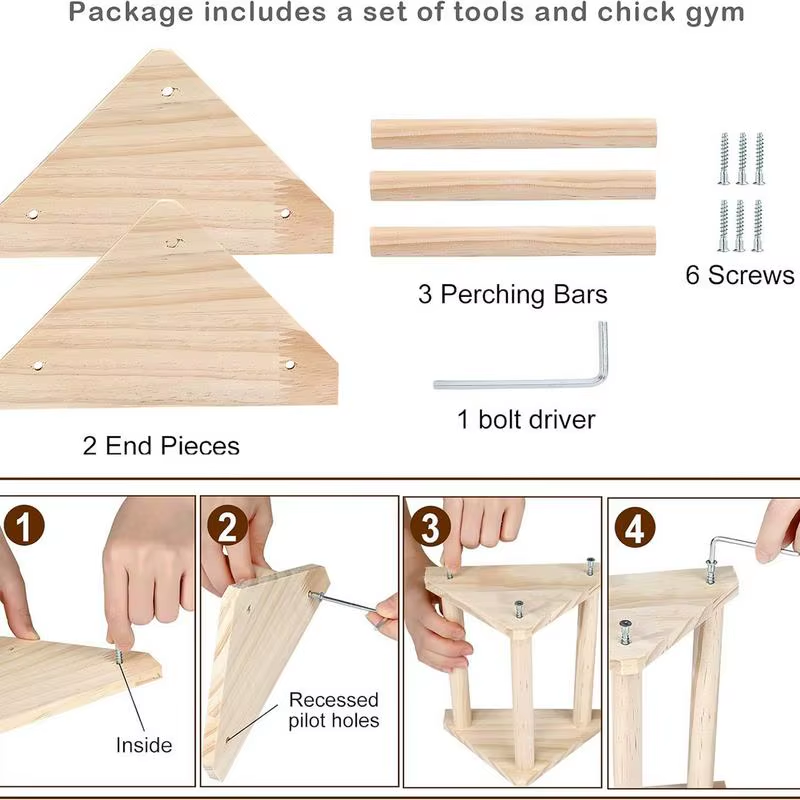 Package includes a set of tools and chick gym

3 Perching Bars

6 Screws

1 bolt driver

2 End Pieces

1

Inside

2

Recessed pilot holes

3

4